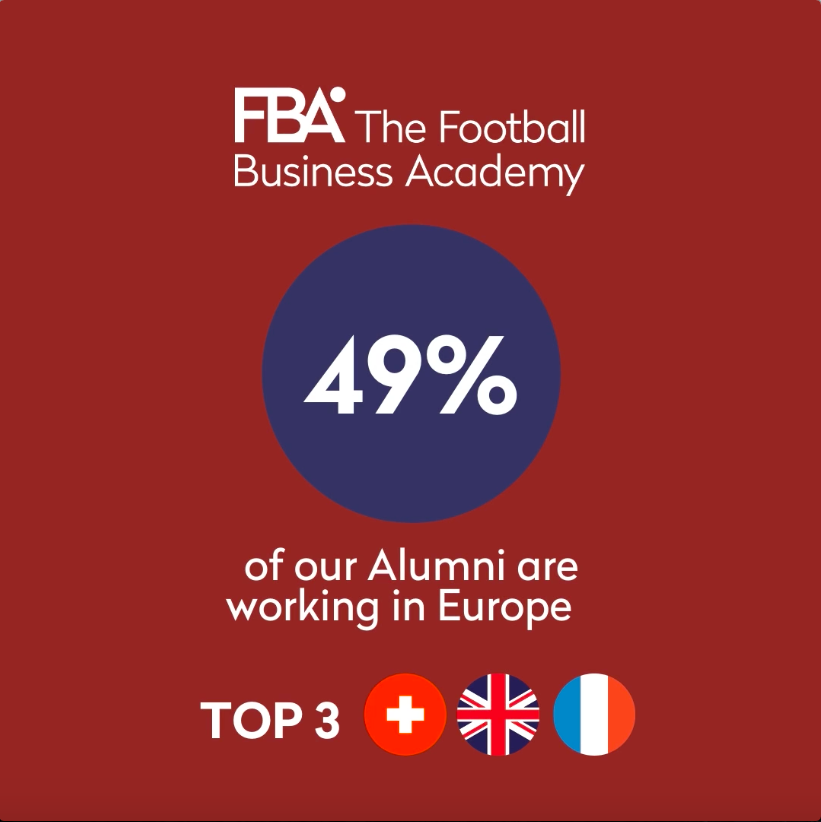 FBA The Football Business Academy

49%

of our Alumni are working in Europe

TOP 3